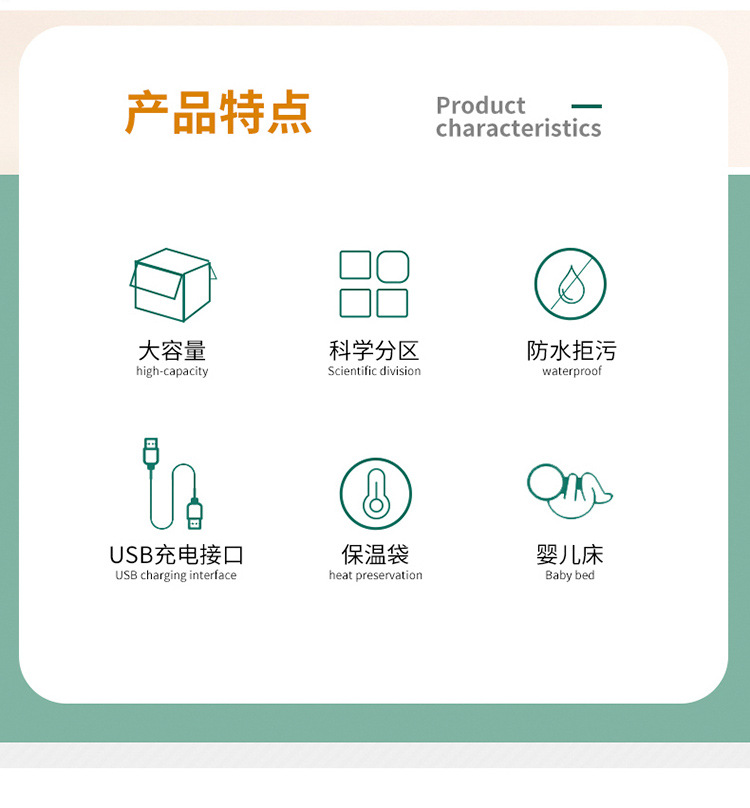 产品特点

Product
characteristics

大容量
high-capacity

科学分区
Scientific division

防水拒污
waterproof

USB充电接口
USB charging interface

保温袋
heat preservation

婴儿床
Baby bed